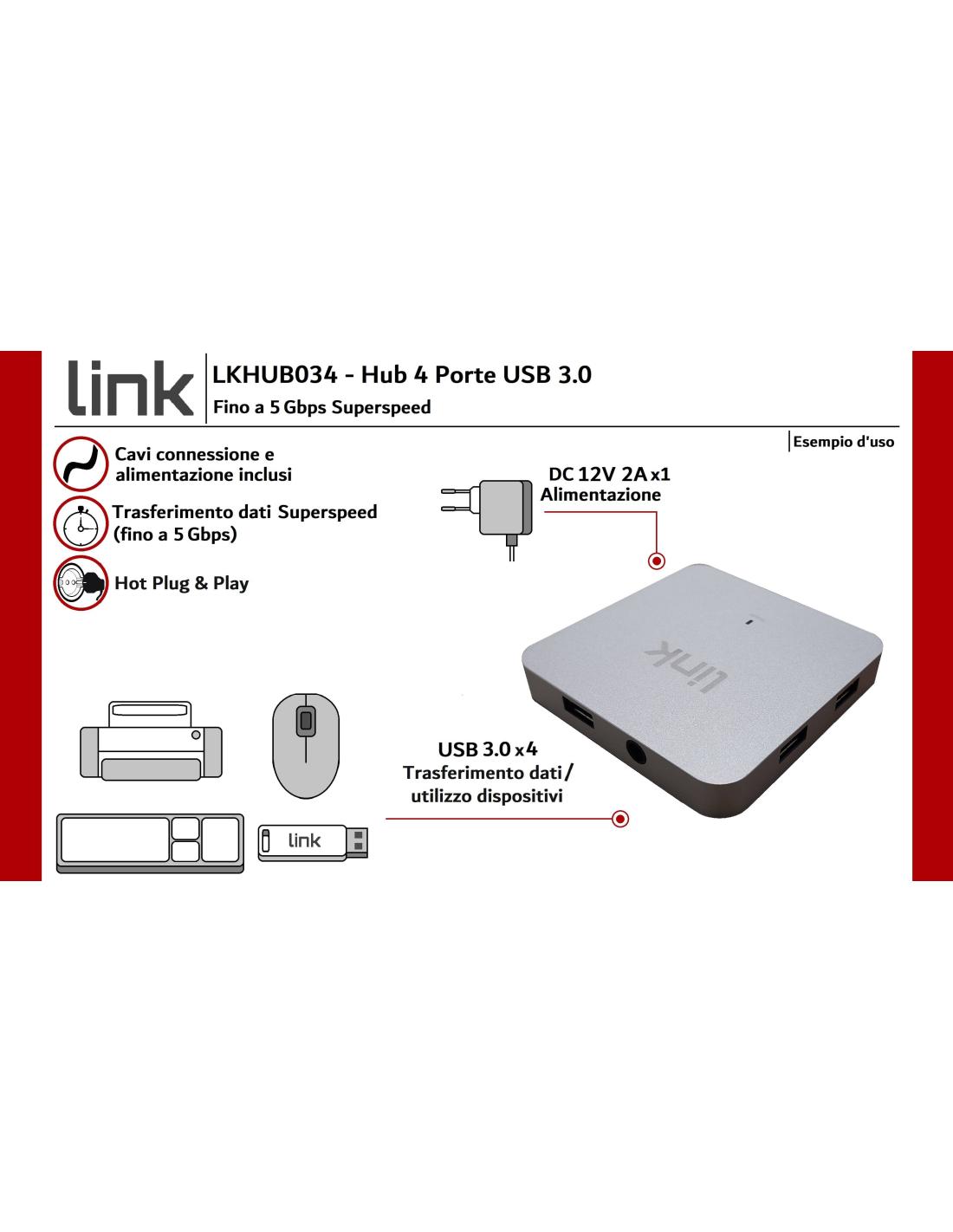 link

LKHUB034 - Hub 4 Porte USB 3.0

Fino a 5 Gbps Superspeed

Esempio d'uso

Cavi connessione e alimentazione inclusi

Trasferimento dati Superspeed (fino a 5 Gbps)

Hot Plug & Play

DC 12V 2A x1
Alimentazione

link

USB 3.0 x4
Trasferimento dati / utilizzo dispositivi

link